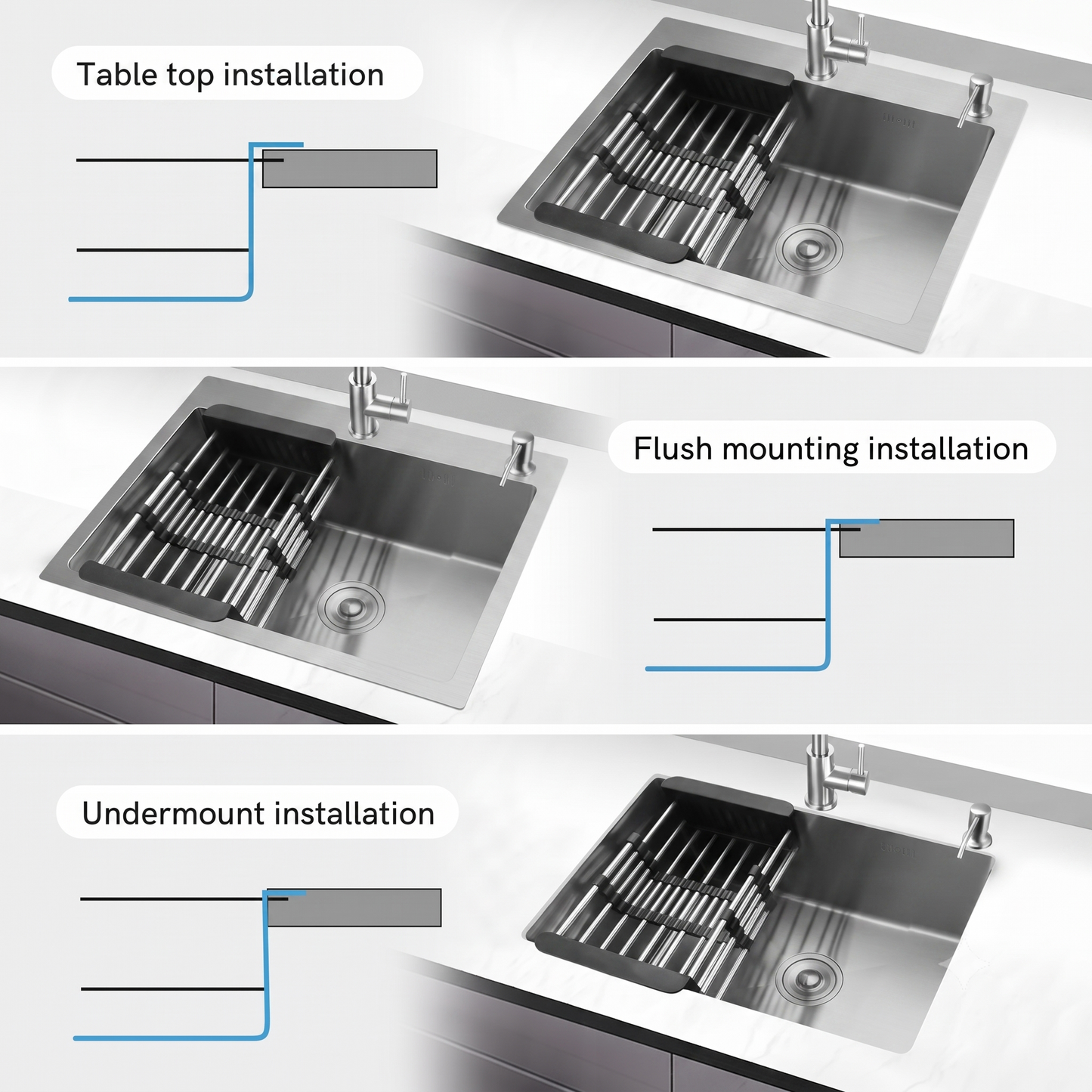 Table top installation

Flush mounting installation

Undermount installation