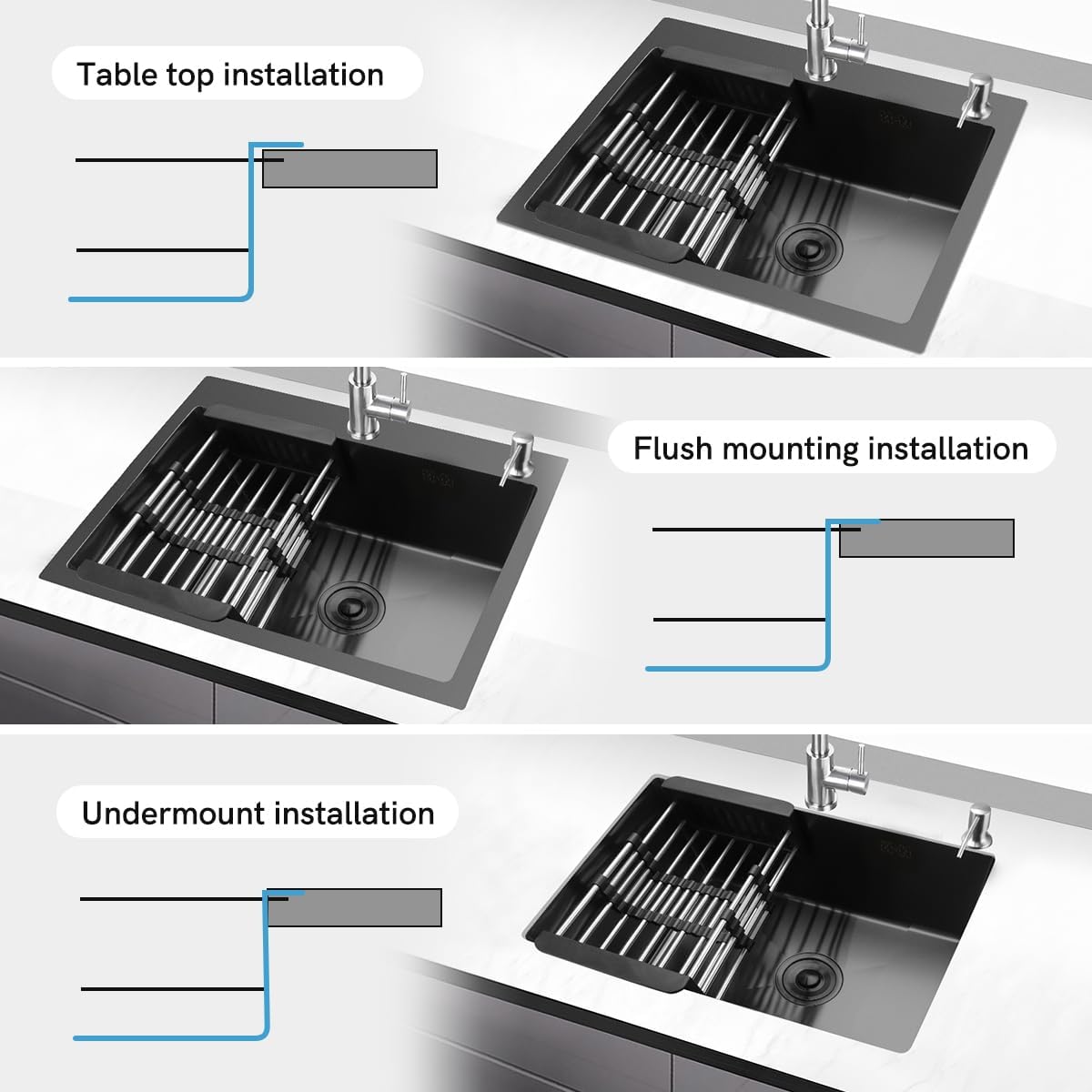 Table top installation

Flush mounting installation

Undermount installation